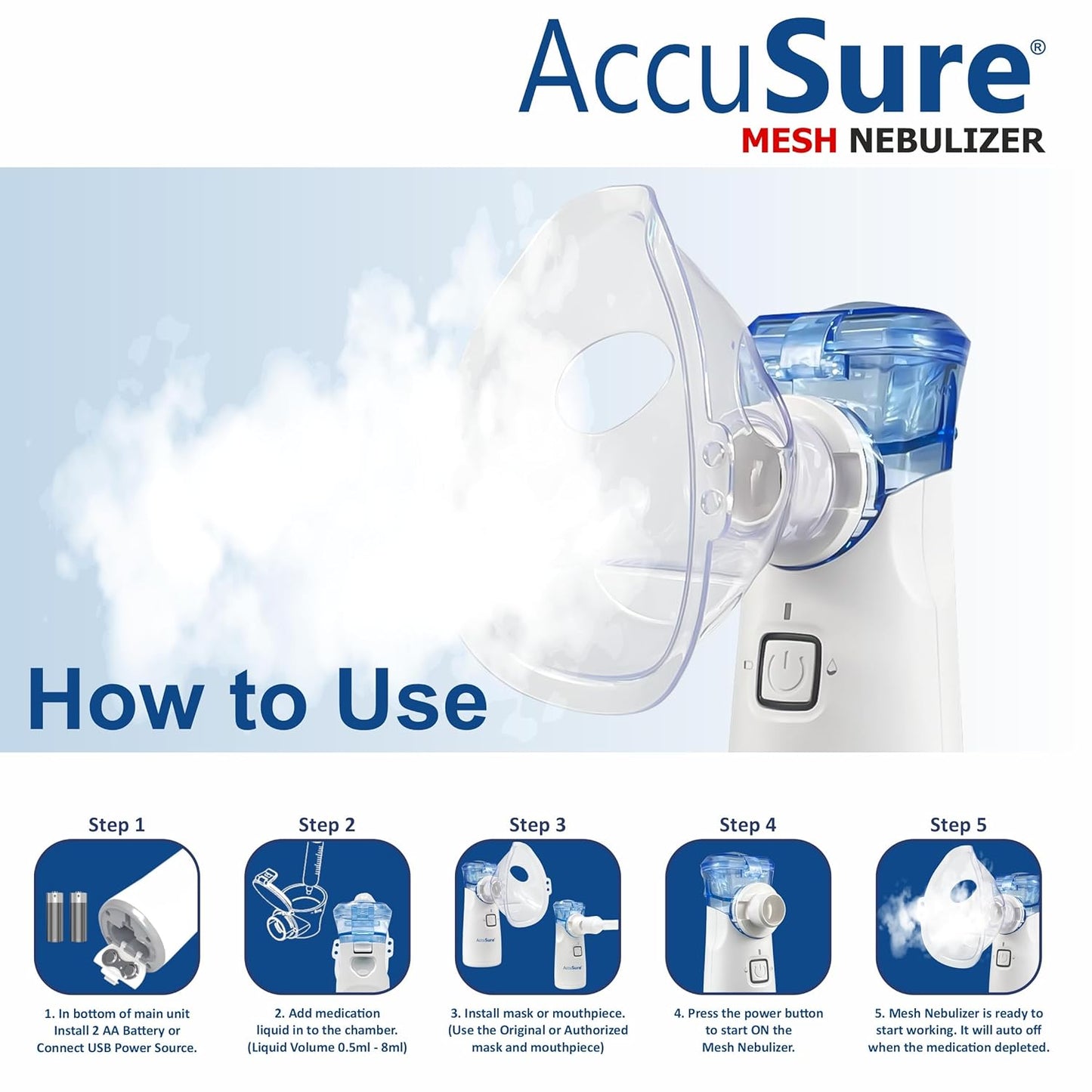 AccuSure®
MESH NEBULIZER

How to Use

Step 1

1. In bottom of main unit Install 2 AA Battery or Connect USB Power Source.

Step 2

2. Add medication liquid in to the chamber. (Liquid Volume 0.5ml - 8ml)

Step 3

AccuSure

AccuSure

3. Install mask or mouthpiece. (Use the Original or Authorized mask and mouthpiece)

Step 4

4. Press the power button to start ON the Mesh Nebulizer.

Step 5

5. Mesh Nebulizer is ready to start working. It will auto off when the medication depleted.