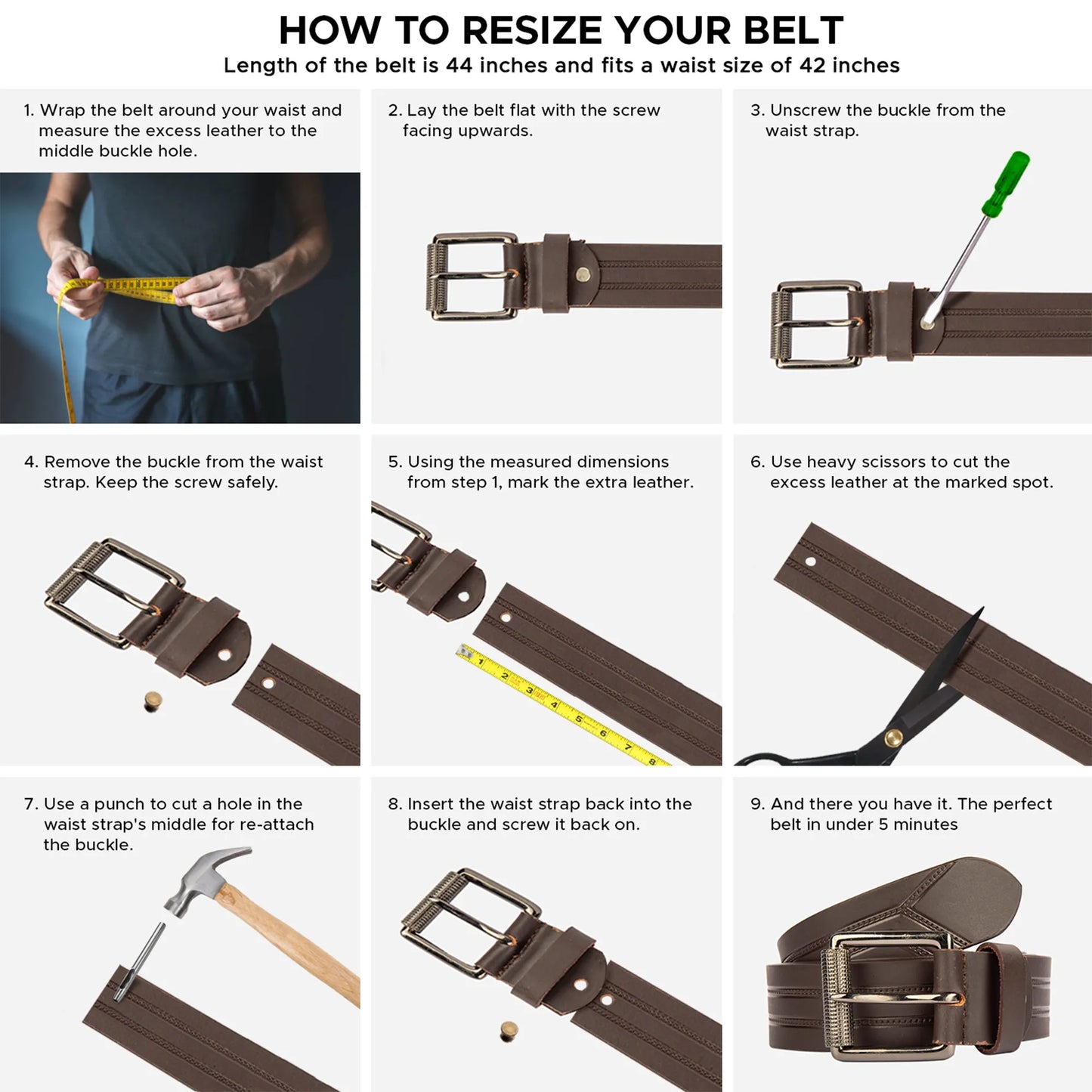 HOW TO RESIZE YOUR BELT

Length of the belt is 44 inches and fits a waist size of 42 inches

1. Wrap the belt around your waist and measure the excess leather to the middle buckle hole.

2. Lay the belt flat with the screw facing upwards.

3. Unscrew the buckle from the waist strap.

4. Remove the buckle from the waist strap. Keep the screw safely.

5. Using the measured dimensions from step 1, mark the extra leather.

1 2 3 4 5 6 7 8

6. Use heavy scissors to cut the excess leather at the marked spot.

7. Use a punch to cut a hole in the waist strap's middle for re-attach the buckle.

8. Insert the waist strap back into the buckle and screw it back on.

9. And there you have it. The perfect belt in under 5 minutes