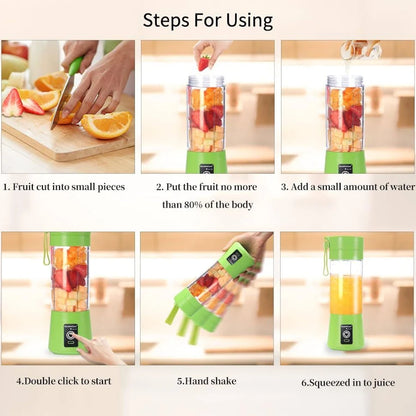 Steps For Using

1. Fruit cut into small pieces

2. Put the fruit no more than 80% of the body

3. Add a small amount of water

4.Double click to start

5.Hand shake

6.Squeezed in to juice